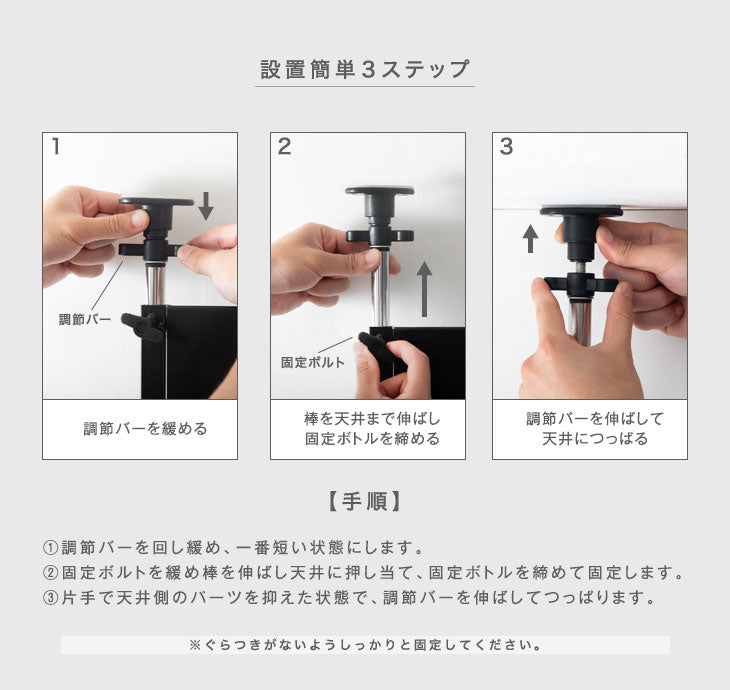 設置簡単3ステップ

1

調節バー

調節バーを緩める

2

固定ボルト

棒を天井まで伸ばし
固定ボトルを締める

3

調節バーを伸ばして
天井につっぱる

【手順】

①調節バーを回し緩め、一番短い状態にします。
②固定ボルトを緩め棒を伸ばし天井に押し当て、固定ボトルを締めて固定します。
③片手で天井側のパーツを抑えた状態で、調節バーを伸ばしてつっぱります。

※ぐらつきがないようしっかりと固定してください。