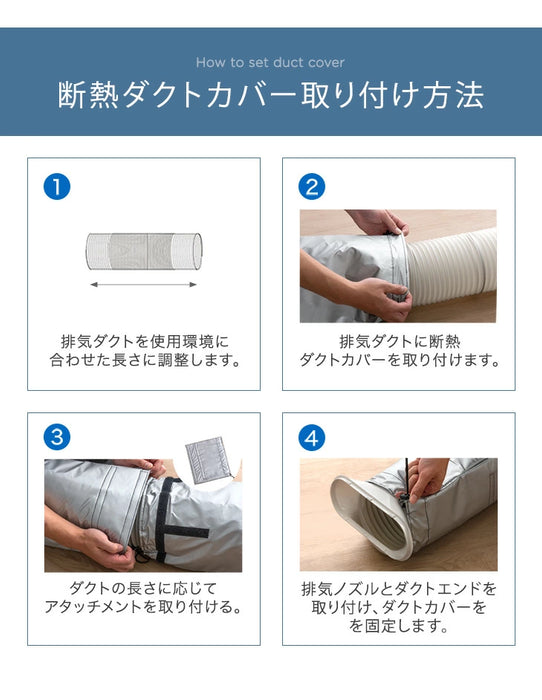 How to set duct cover
断熱ダクトカバー取り付け方法

1
排気ダクトを使用環境に合わせた長さに調整します。

2
排気ダクトに断熱ダクトカバーを取り付けます。

3
ダクトの長さに応じてアタッチメントを取り付ける。

4
排気ノズルとダクトエンドを取り付け、ダクトカバーをを固定します。