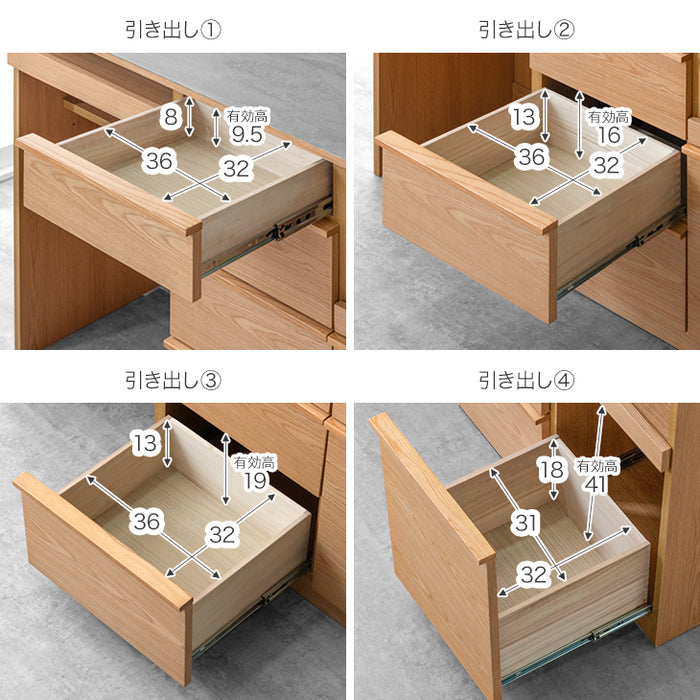 引き出し①

8
有効高
9.5
36
32

引き出し②

13
有効高
16
36
32

引き出し③

13
有効高
19
36
32

引き出し④

18
有効高
41
31
32